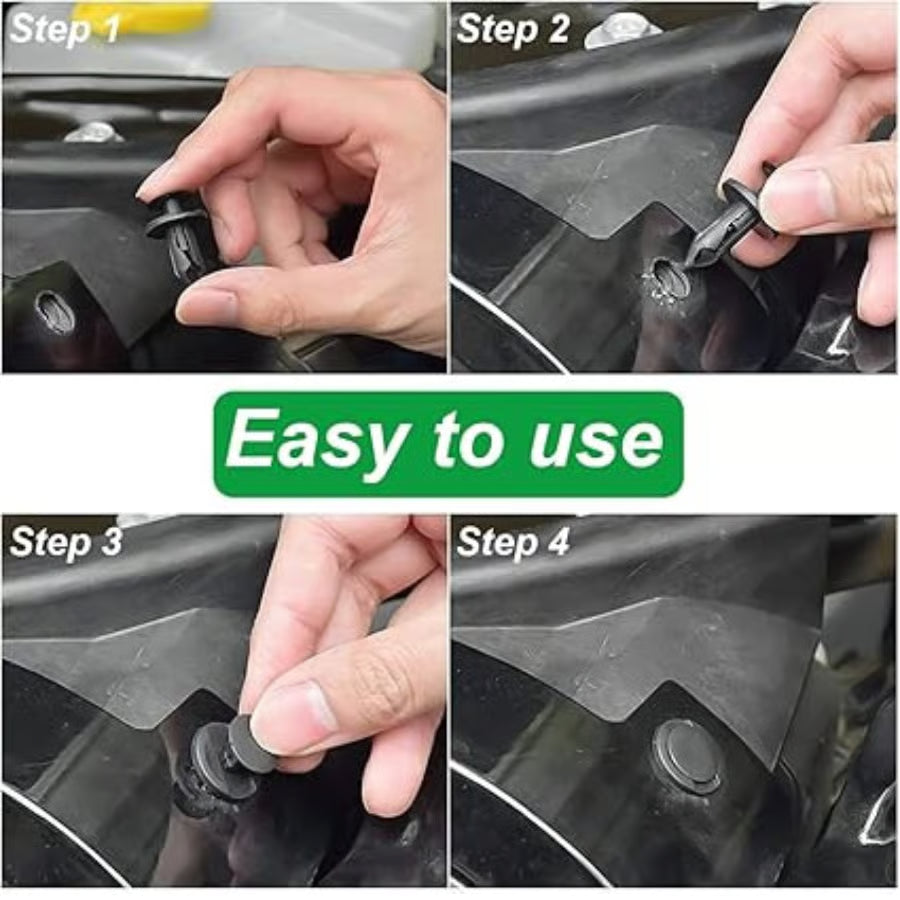 Step 1

Step 2

Easy to use

Step 3

Step 4